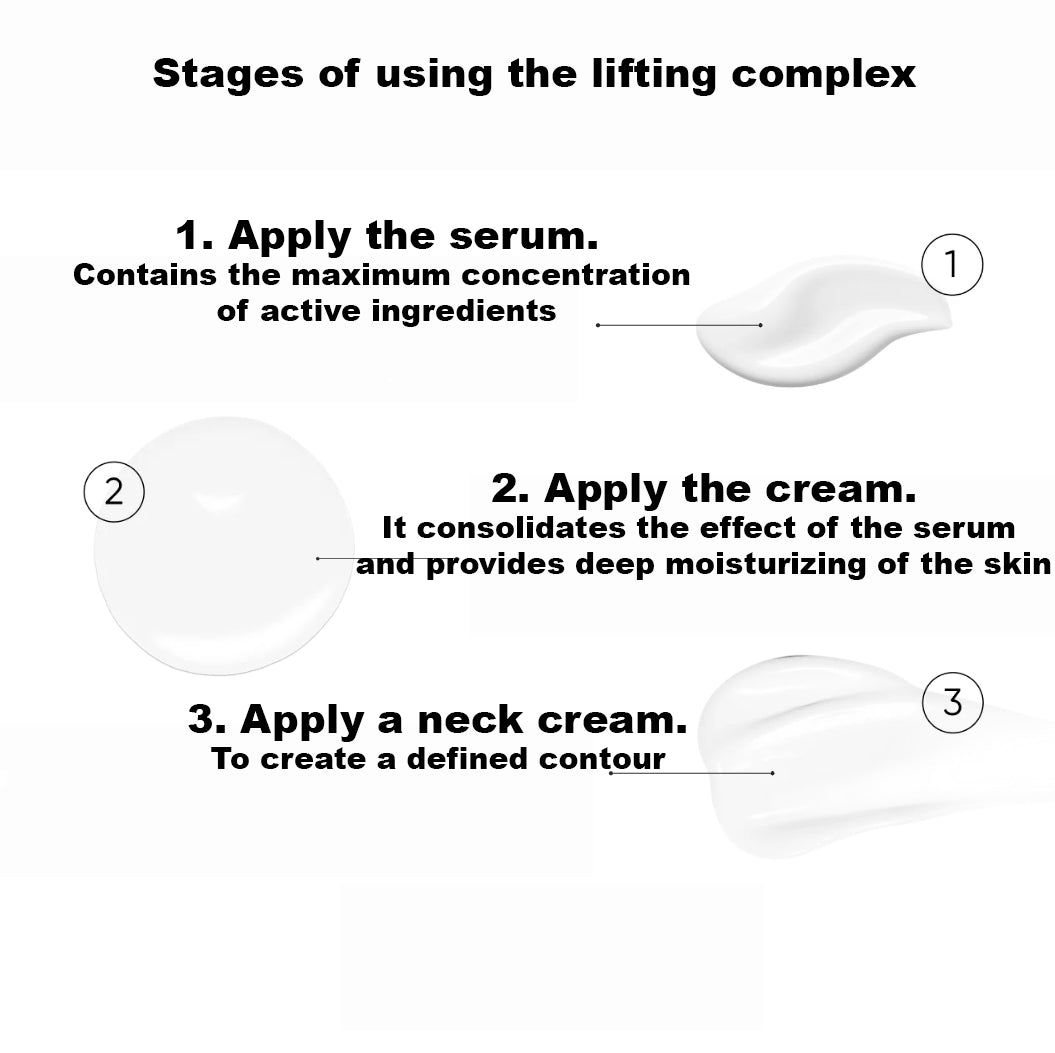 Stages of using the lifting complex

1. Apply the serum.
Contains the maximum concentration of active ingredients

1

2

2. Apply the cream.
It consolidates the effect of the serum and provides deep moisturizing of the skin

3. Apply a neck cream.
To create a defined contour

3